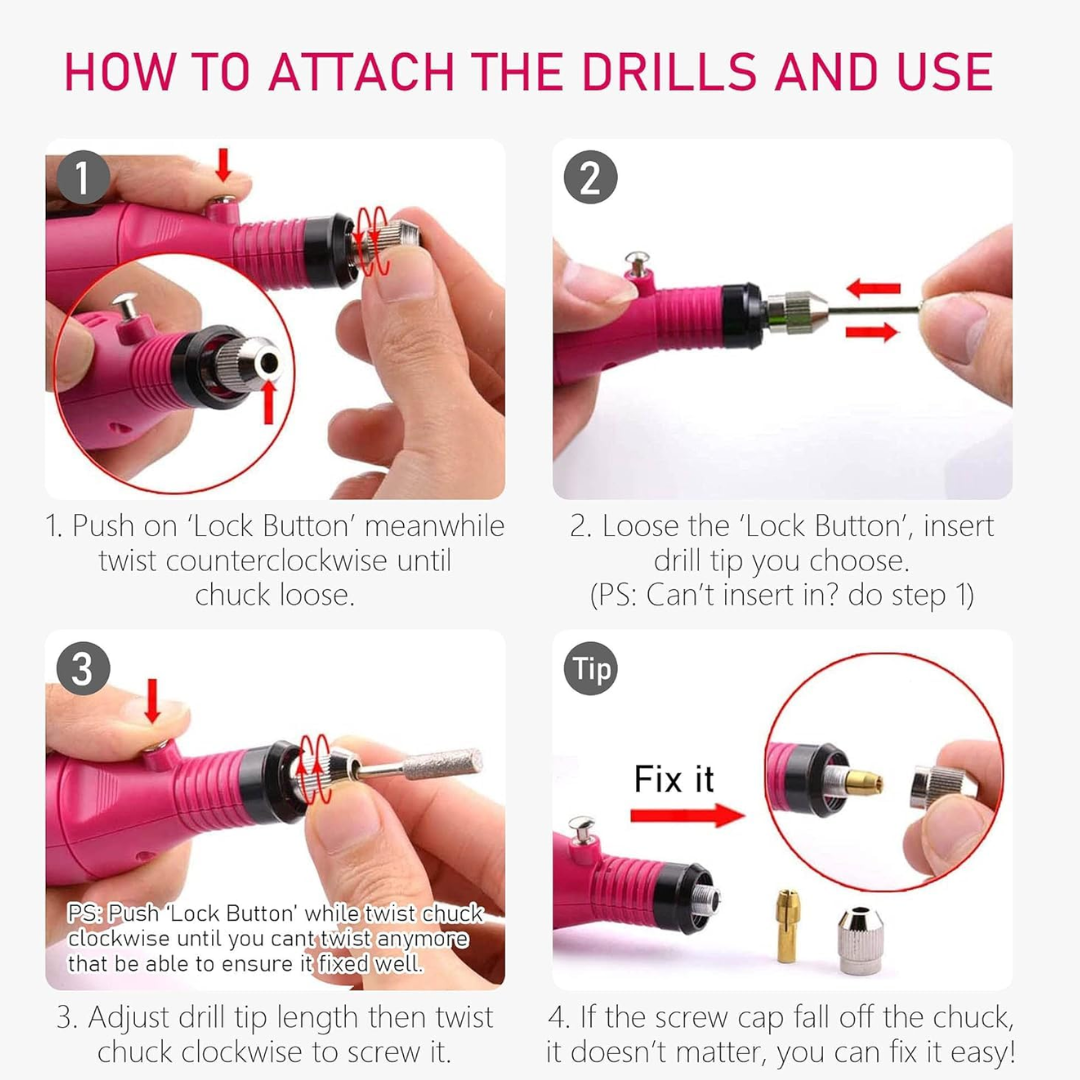 HOW TO ATTACH THE DRILLS AND USE

1

1. Push on 'Lock Button' meanwhile twist counterclockwise until chuck loose.

2

2. Loose the 'Lock Button', insert drill tip you choose. (PS: Can't insert in? do step 1)

3

PS: Push 'Lock Button' while twist chuck clockwise until you cant twist anymore that be able to ensure it fixed well.

3. Adjust drill tip length then twist chuck clockwise to screw it.

Tip

Fix it

4. If the screw cap fall off the chuck, it doesn't matter, you can fix it easy!